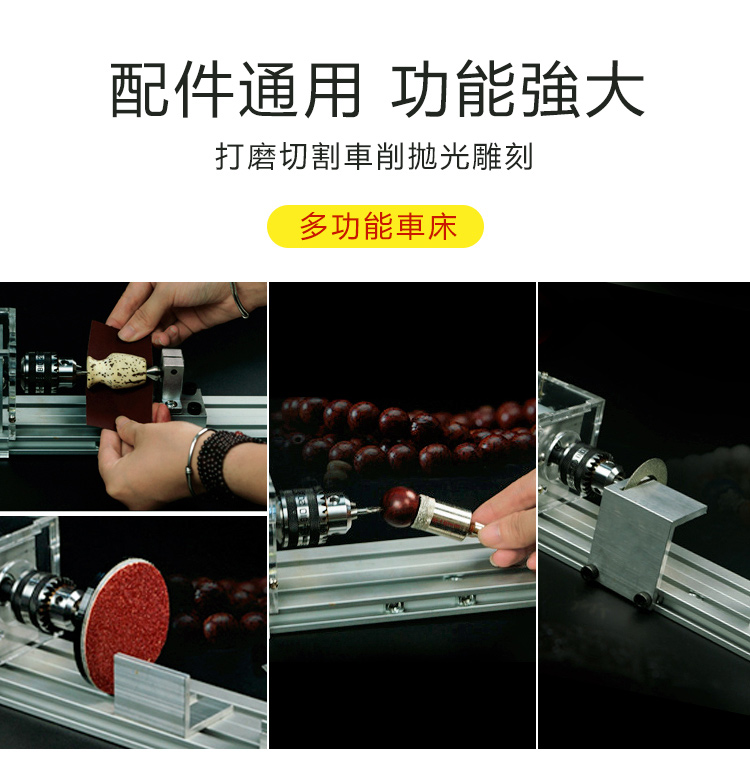 配件通用 功能強大

打磨切割車削拋光雕刻

多功能車床